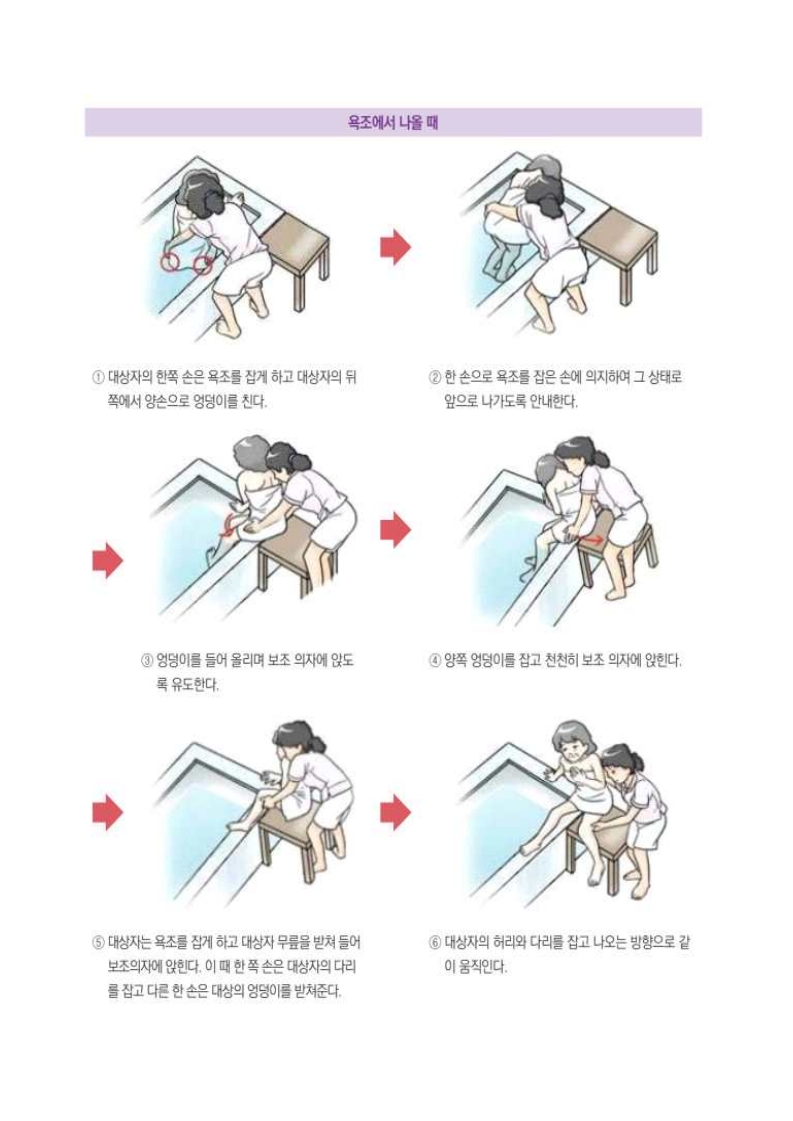 욕조에서 나올 때

① 대상자의 한쪽 손은 욕조를 잡게 하고 대상자의 뒤쪽에서 양손으로 엉덩이를 친다.

② 한 손으로 욕조를 잡은 손에 의지하여 그 상태로 앞으로 나가도록 안내한다.

③ 엉덩이를 들어 올리며 보조 의자에 앉도록 유도한다.

④ 양쪽 엉덩이를 잡고 천천히 보조 의자에 앉힌다.

⑤ 대상자는 욕조를 잡게 하고 대상자 무릎을 받쳐 들어 보조의자에 앉힌다. 이 때 한 쪽 손은 대상자의 다리를 잡고 다른 한 손은 대상의 엉덩이를 받쳐준다.

⑥ 대상자의 허리와 다리를 잡고 나오는 방향으로 같이 움직인다.